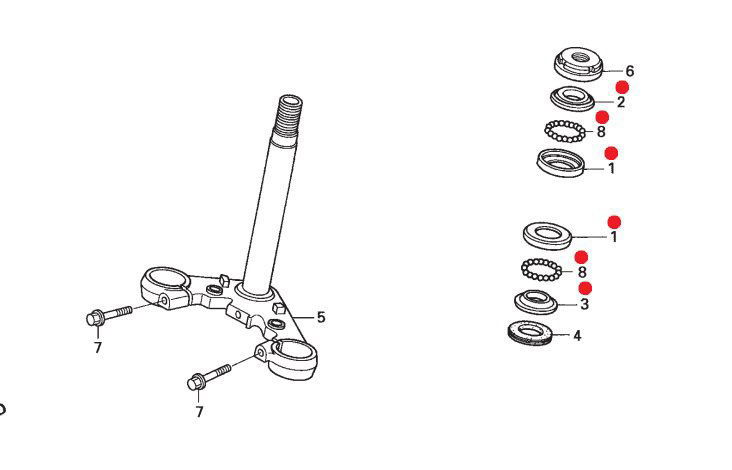 6
2
8
1
1
8
3
4
5
7
7